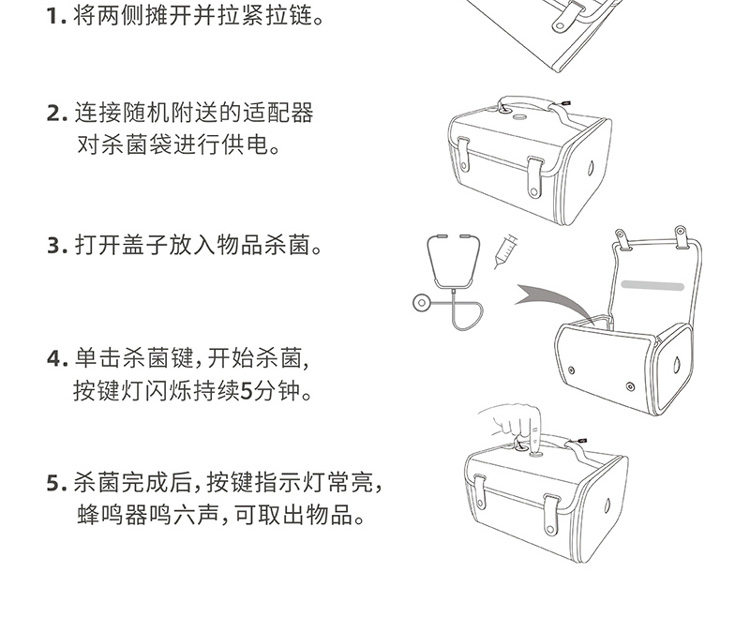 1. 将两侧摊开并拉紧拉链。

2. 连接随机附送的适配器对杀菌袋进行供电。

3. 打开盖子放入物品杀菌。

4. 单击杀菌键，开始杀菌，按键灯闪烁持续5分钟。

5. 杀菌完成后，按键指示灯常亮，蜂鸣器鸣六声，可取出物品。